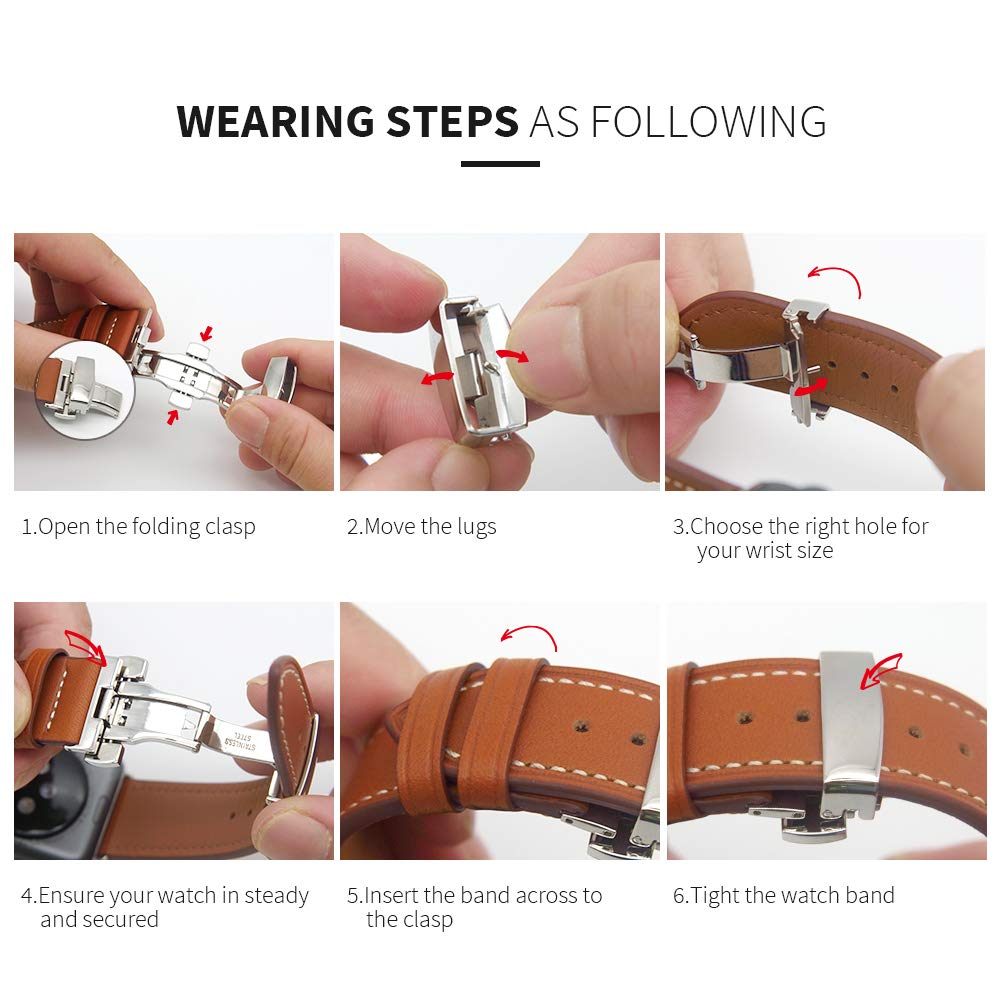 WEARING STEPS AS FOLLOWING

1.Open the folding clasp

2.Move the lugs

3.Choose the right hole for your wrist size

STAINLESS STEEL

4.Ensure your watch in steady and secured

5.Insert the band across to the clasp

6.Tight the watch band